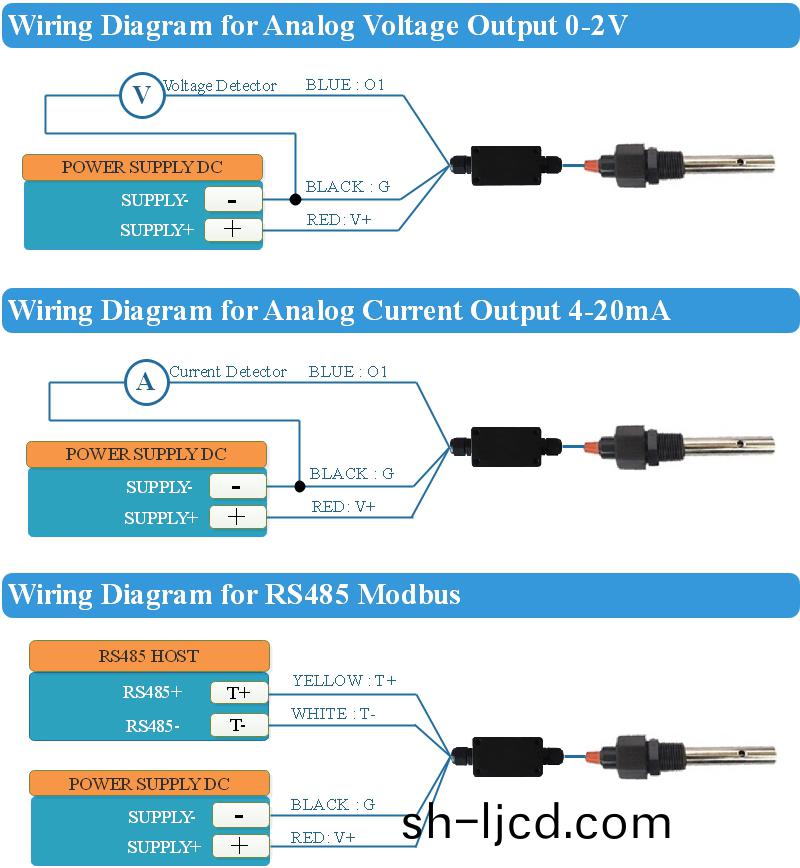 Wiring Diagram for Analog Voltage Output 0-2V

V Voltage Detector BLUE : O1

POWER SUPPLY DC
SUPPLY- -
SUPPLY+ +

BLACK : G
RED: V+

Wiring Diagram for Analog Current Output 4-20mA

A Current Detector BLUE : O1

POWER SUPPLY DC
SUPPLY- -
SUPPLY+ +

BLACK : G
RED: V+

Wiring Diagram for RS485 Modbus

RS485 HOST
RS485+ T+
RS485- T-

YELLOW : T+
WHITE : T-

POWER SUPPLY DC
SUPPLY- -
SUPPLY+ +

BLACK : G
RED: V+

sh-ljcd.com