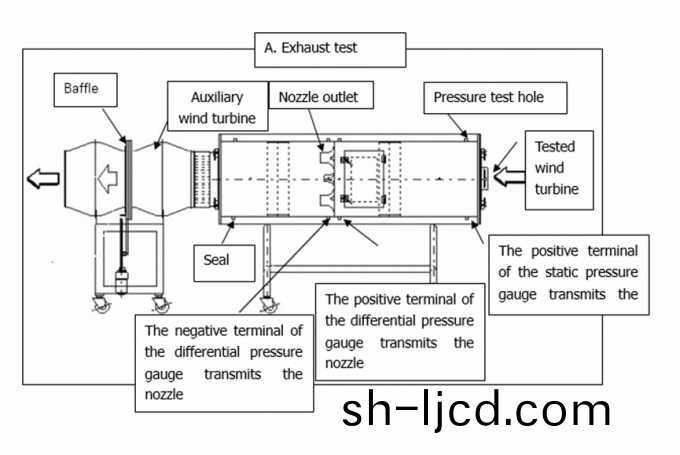 A. Exhaust test

Baffle

Auxiliary wind turbine

Nozzle outlet

Pressure test hole

Tested wind turbine

Seal

The positive terminal of the static pressure gauge transmits the

The positive terminal of the differential pressure gauge transmits the nozzle

The negative terminal of the differential pressure gauge transmits the nozzle

sh-ljcd.com